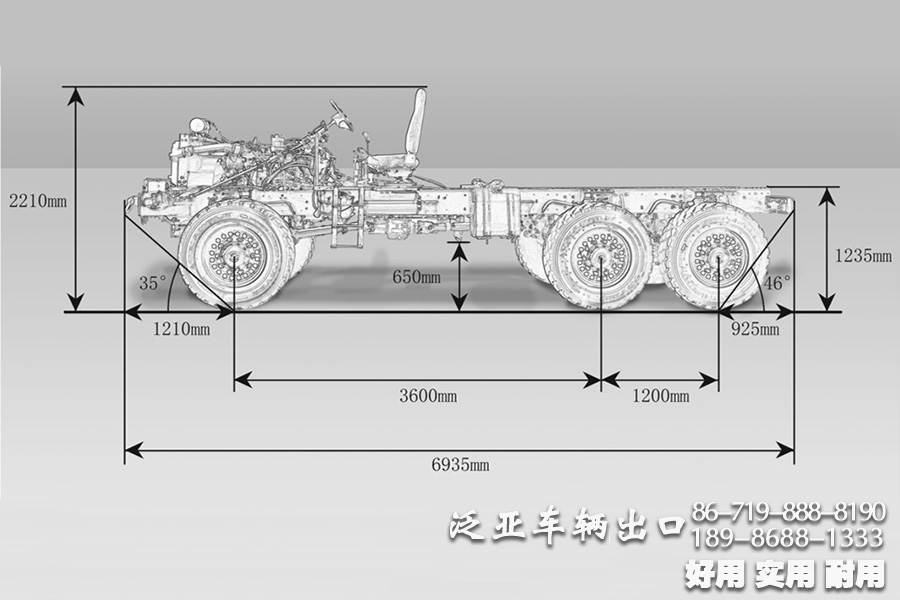 2210mm

35°

1210mm

650mm

1235mm

46°

925mm

3600mm

1200mm

6935mm

泛亚车辆出口 86-719-888-8190
189-8688-1333

好用 实用 耐用